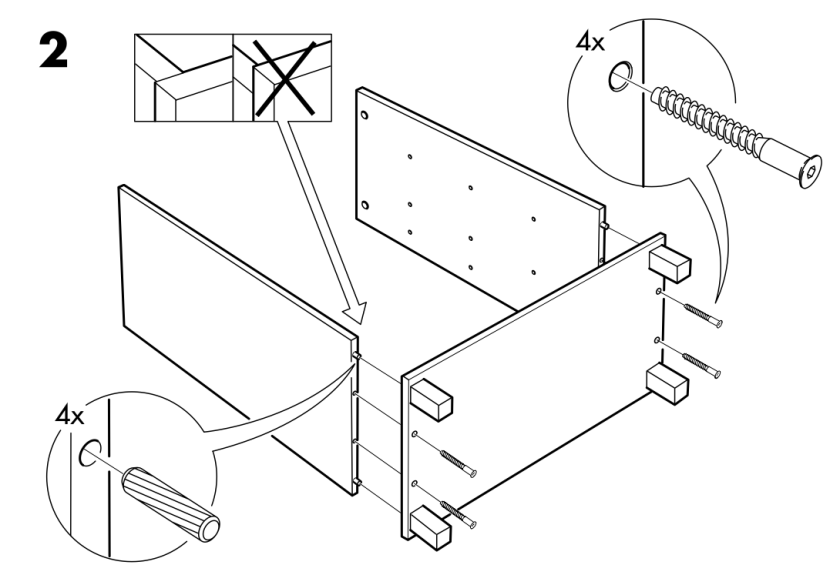 2

4x

4x